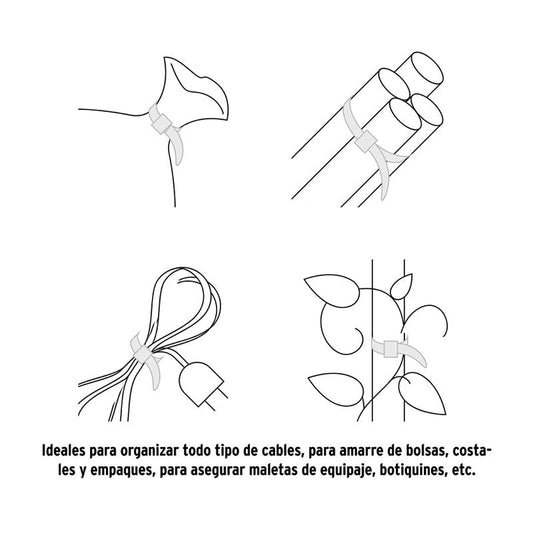 Ideales para organizar todo tipo de cables, para amarre de bolsas, costales y empaques, para asegurar maletas de equipaje, botiquines, etc.