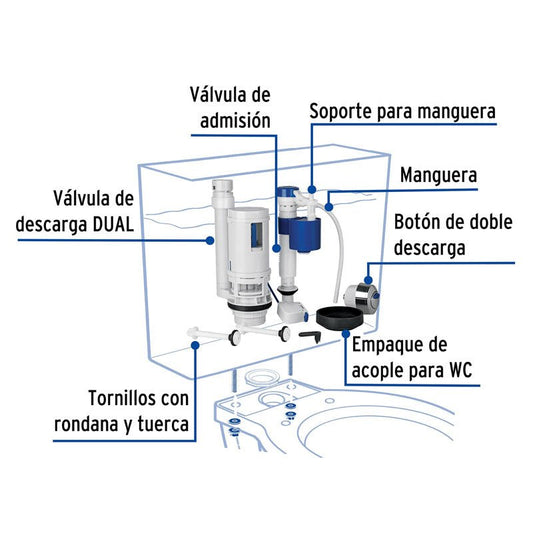 Válvula de admisión

Soporte para manguera

Manguera

Válvula de descarga DUAL

Botón de doble descarga

Empaque de acople para WC

Tornillos con rondana y tuerca