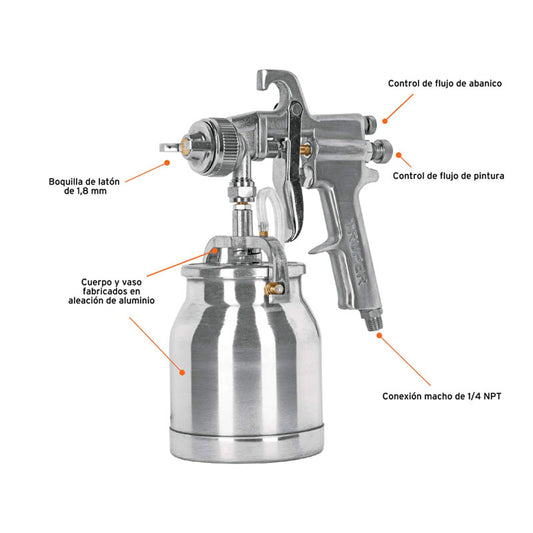 Control de flujo de abanico

Control de flujo de pintura

Boquilla de latón de 1,8 mm

Cuerpo y vaso fabricados en aleación de aluminio

TRUPER

Conexión macho de 1/4 NPT