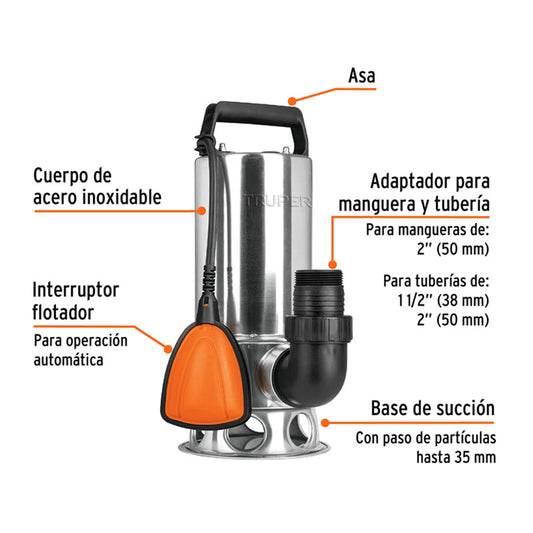 Asa

Cuerpo de acero inoxidable

TRUPER

Adaptador para manguera y tubería

Para mangueras de:
2" (50 mm)

Para tuberías de:
1 1/2" (38 mm)
2" (50 mm)

Interruptor flotador

Para operación automática

Base de succión

Con paso de partículas hasta 35 mm