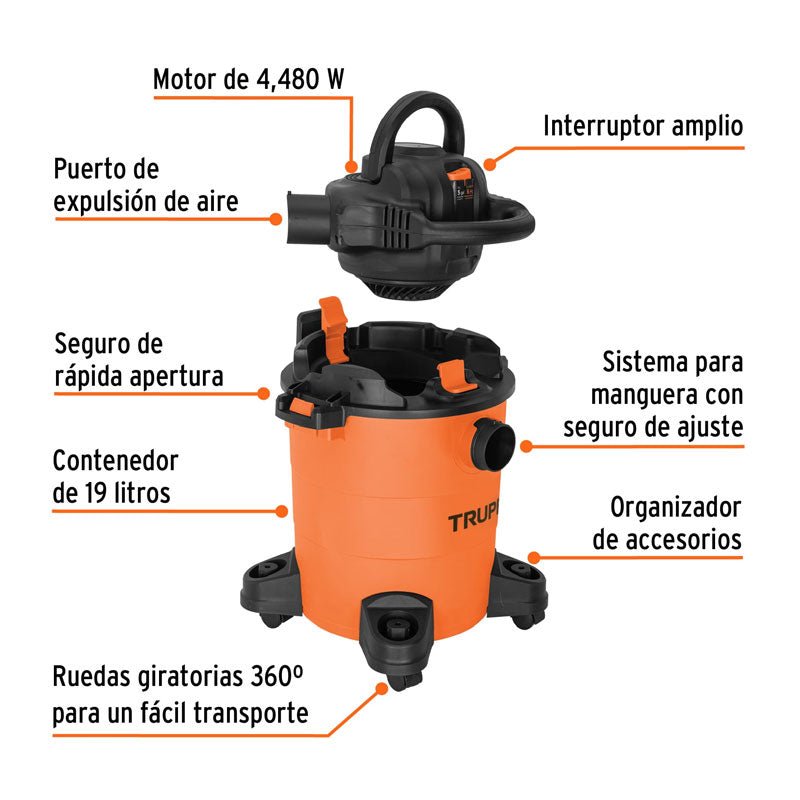 Motor de 4,480 W

Interruptor amplio

Puerto de expulsión de aire

Seguro de rápida apertura

Sistema para manguera con seguro de ajuste

Contenedor de 19 litros

TRUP

Organizador de accesorios

Ruedas giratorias 360º para un fácil transporte