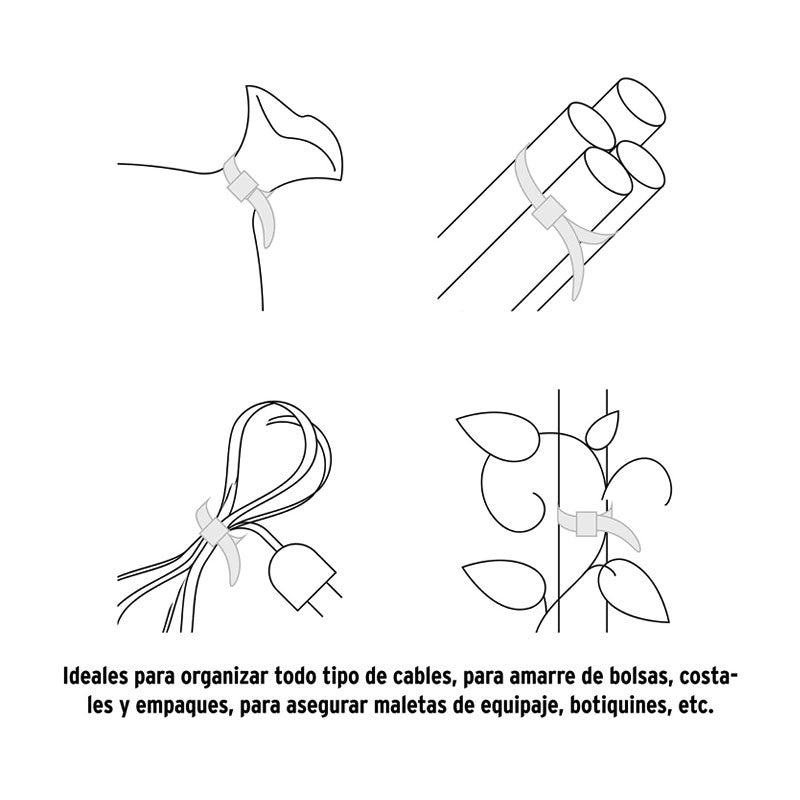 Ideales para organizar todo tipo de cables, para amarre de bolsas, costales y empaques, para asegurar maletas de equipaje, botiquines, etc.