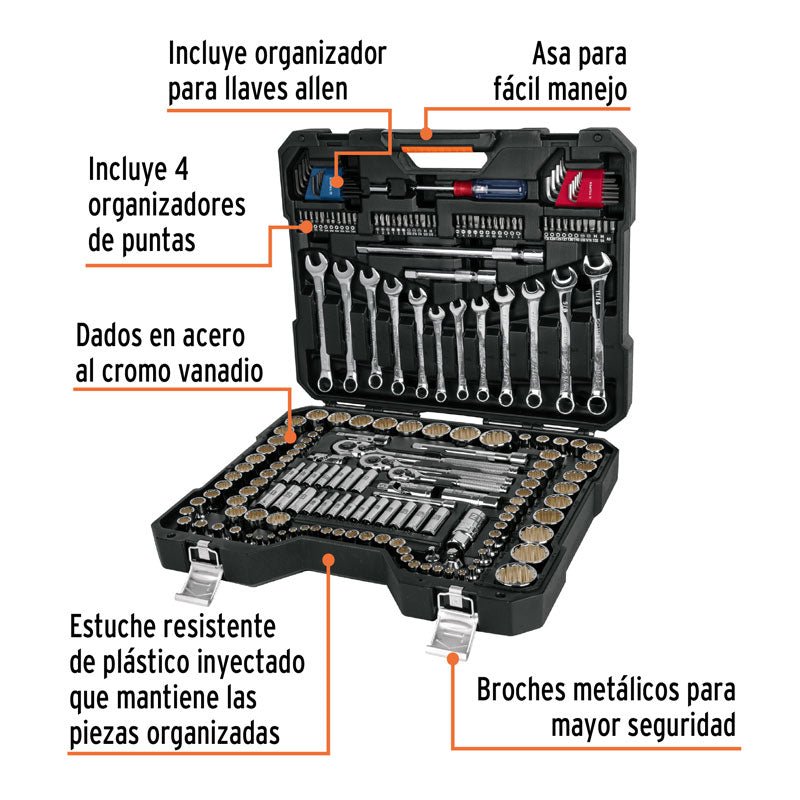 Incluye organizador para llaves allen

Asa para fácil manejo

Incluye 4 organizadores de puntas

Dados en acero al cromo vanadio

Estuche resistente de plástico inyectado que mantiene las piezas organizadas

Broches metálicos para mayor seguridad