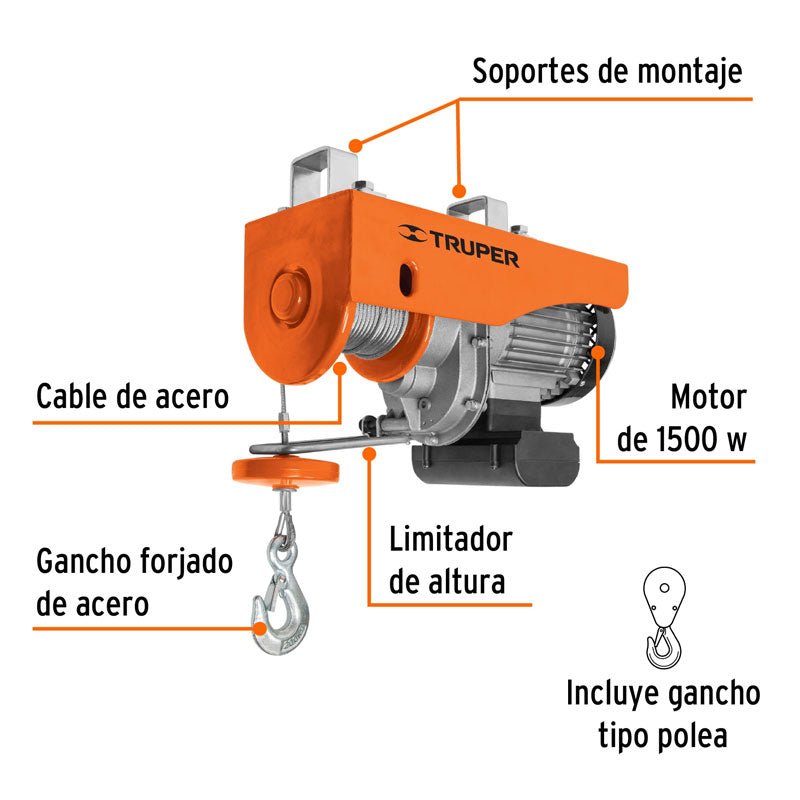 Soportes de montaje

TRUPER

Cable de acero

Motor de 1500 w

Limitador de altura

Gancho forjado de acero

Incluye gancho tipo polea