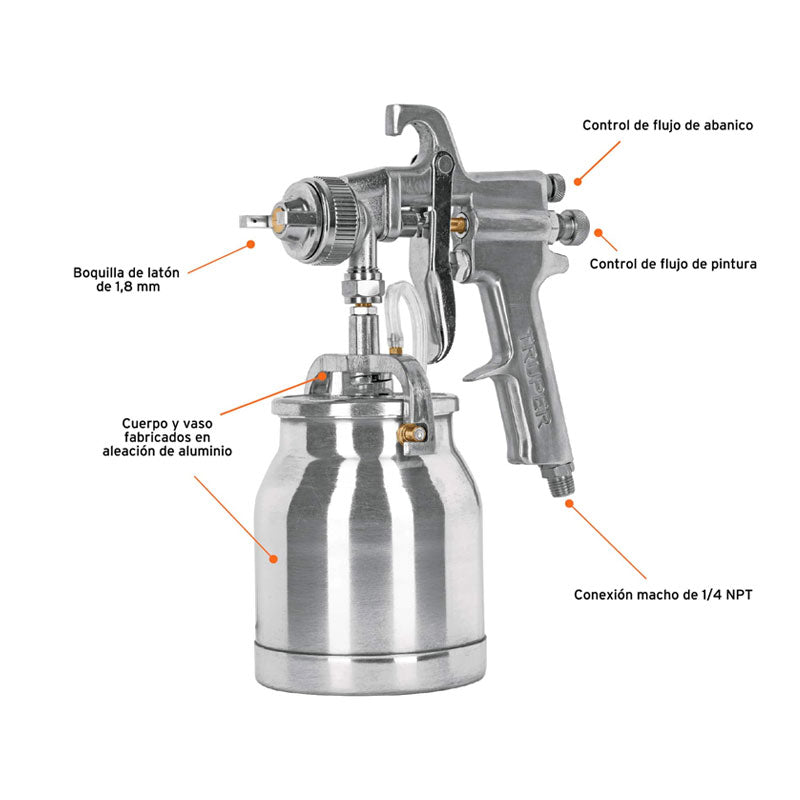 Control de flujo de abanico

Boquilla de latón de 1,8 mm

Control de flujo de pintura

TRUPER

Cuerpo y vaso fabricados en aleación de aluminio

Conexión macho de 1/4 NPT