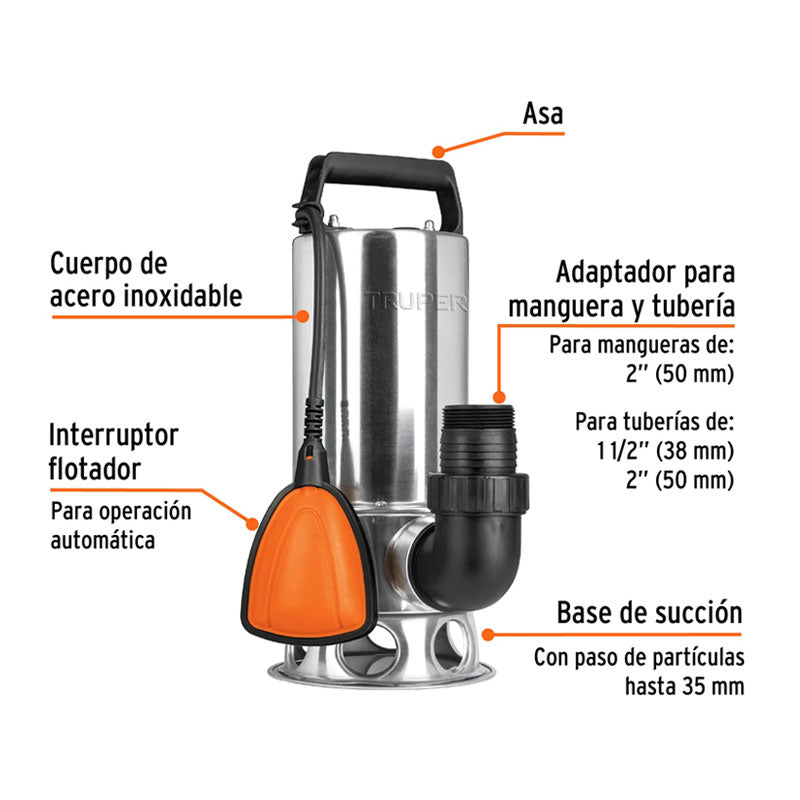 Asa

Cuerpo de acero inoxidable

TRUPER

Adaptador para manguera y tubería

Para mangueras de: 2'' (50 mm)

Para tuberías de: 1 1/2'' (38 mm) 2'' (50 mm)

Interruptor flotador

Para operación automática

Base de succión

Con paso de partículas hasta 35 mm